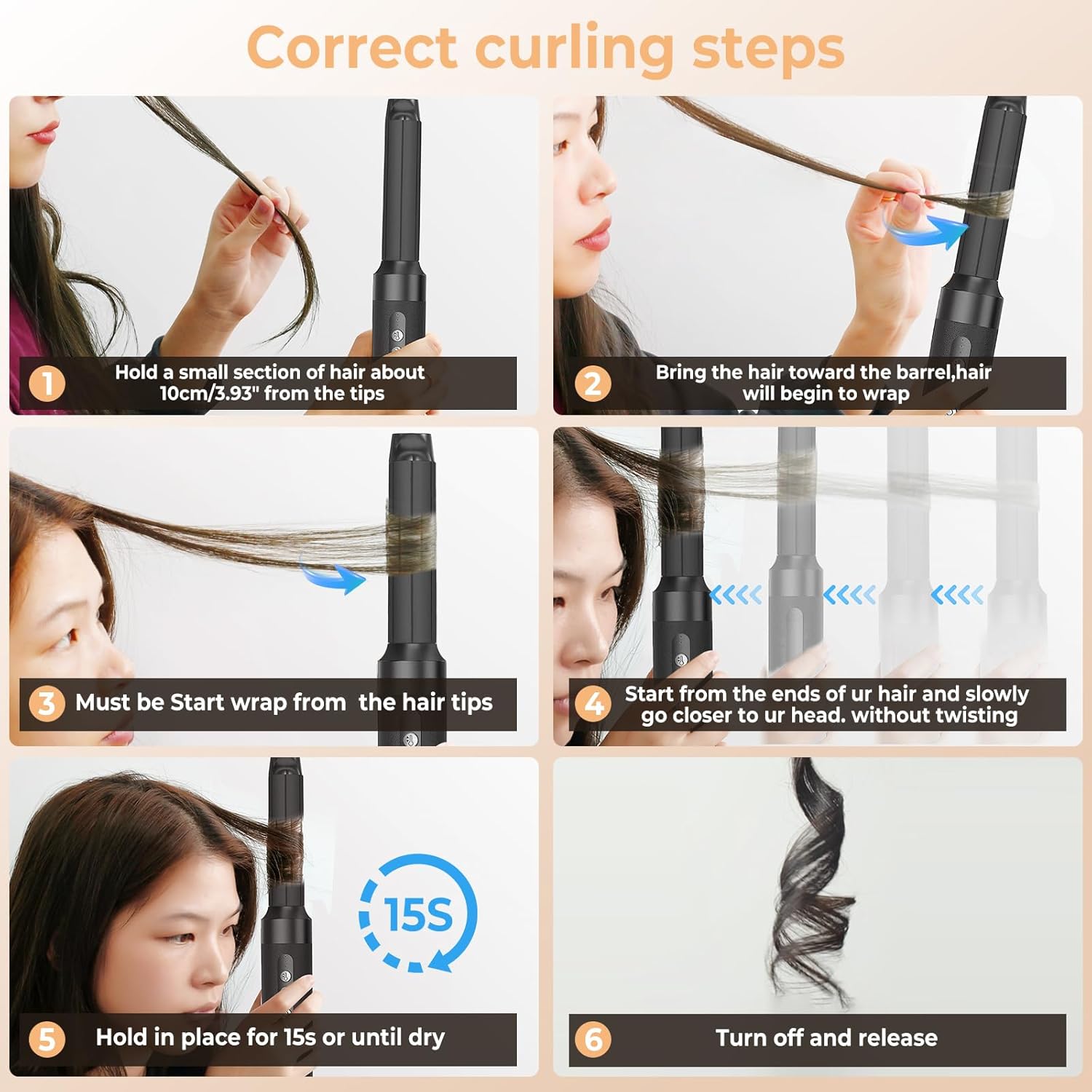 Correct curling steps

1 Hold a small section of hair about 10cm/3.93" from the tips

2 Bring the hair toward the barrel,hair will begin to wrap

3 Must be Start wrap from the hair tips

4 Start from the ends of ur hair and slowly go closer to ur head. without twisting

15S

5 Hold in place for 15s or until dry

6 Turn off and release