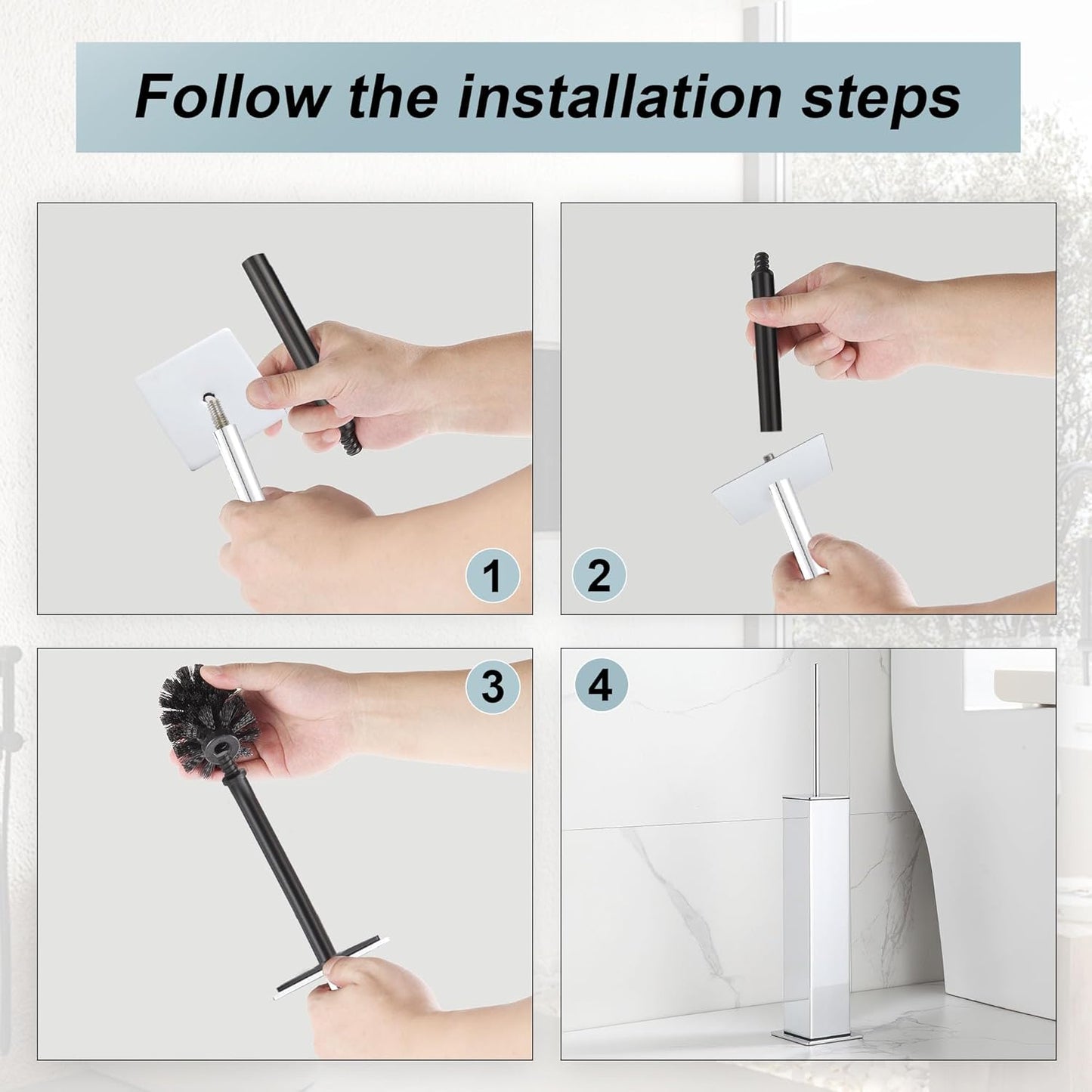 Follow the installation steps

1

2

3

4