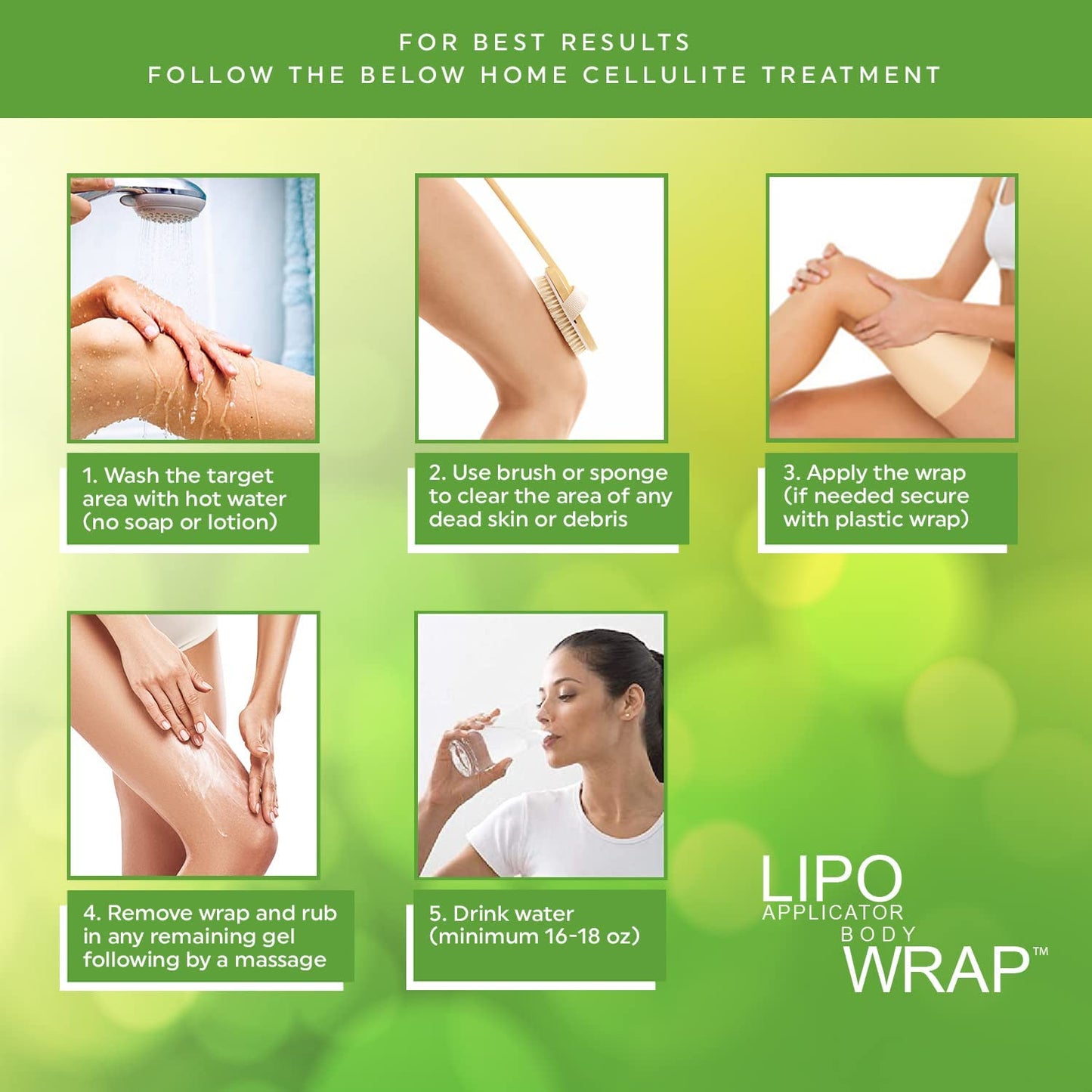 FOR BEST RESULTS
FOLLOW THE BELOW HOME CELLULITE TREATMENT

1. Wash the target area with hot water (no soap or lotion)

2. Use brush or sponge to clear the area of any dead skin or debris

3. Apply the wrap (if needed secure with plastic wrap)

4. Remove wrap and rub in any remaining gel following by a massage

5. Drink water (minimum 16-18 oz)

LIPO
APPLICATOR
BODY
WRAP™