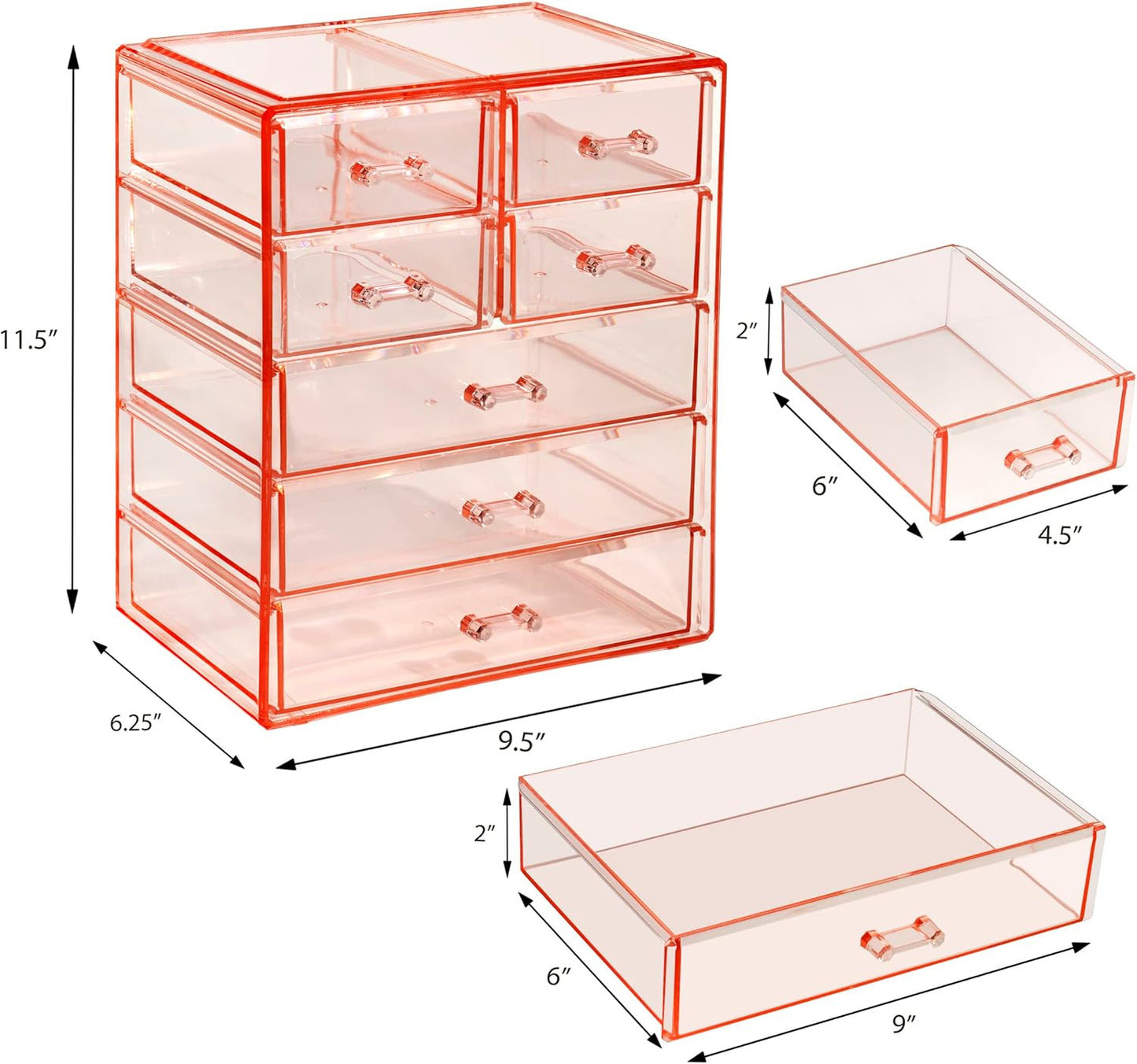 11.5″

6.25″

9.5″

2″

6″

4.5″

2″

6″

9″