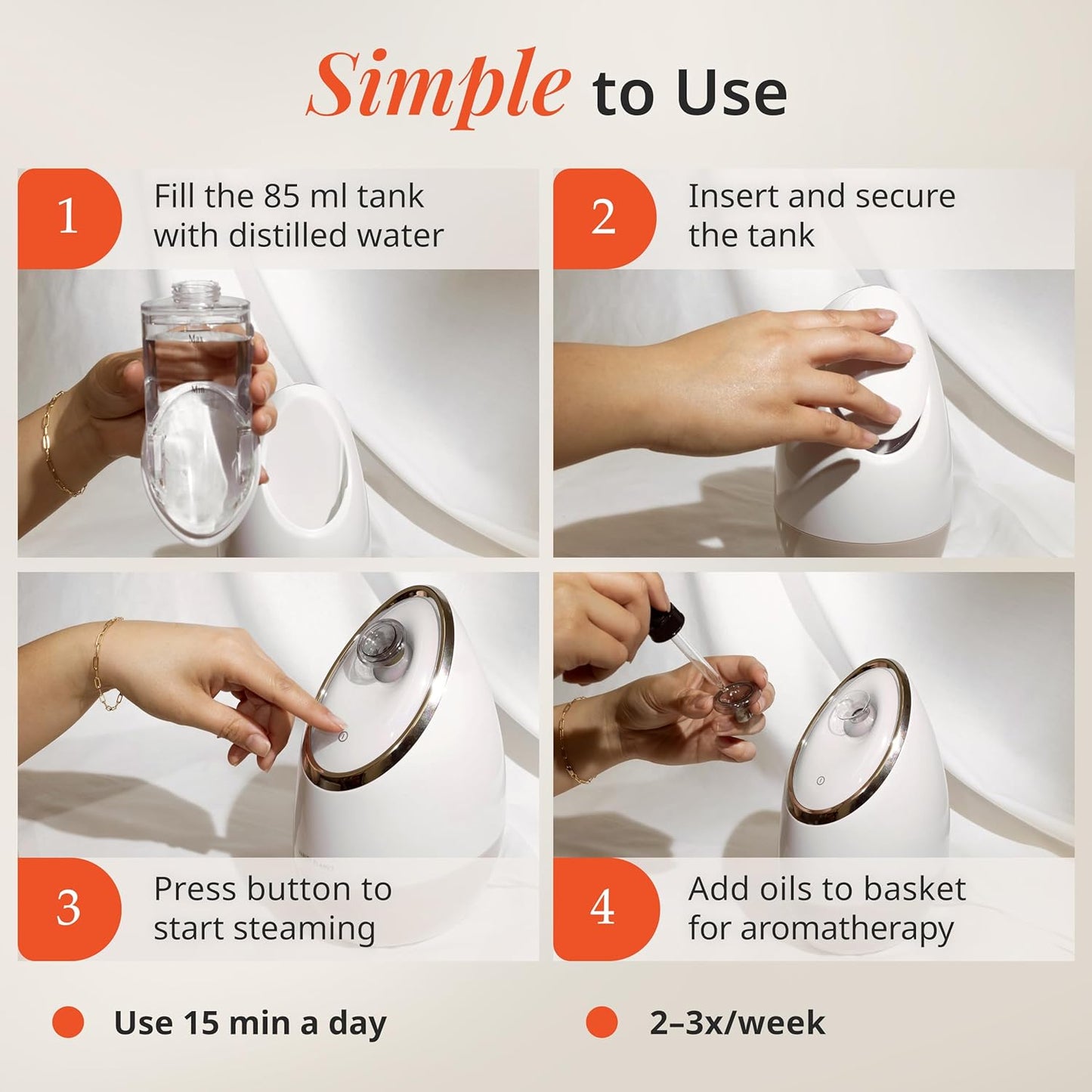 Simple to Use

1 Fill the 85 ml tank with distilled water

Max

Min

2 Insert and secure the tank

3 Press button to start steaming

4 Add oils to basket for aromatherapy

Use 15 min a day

2–3x/week